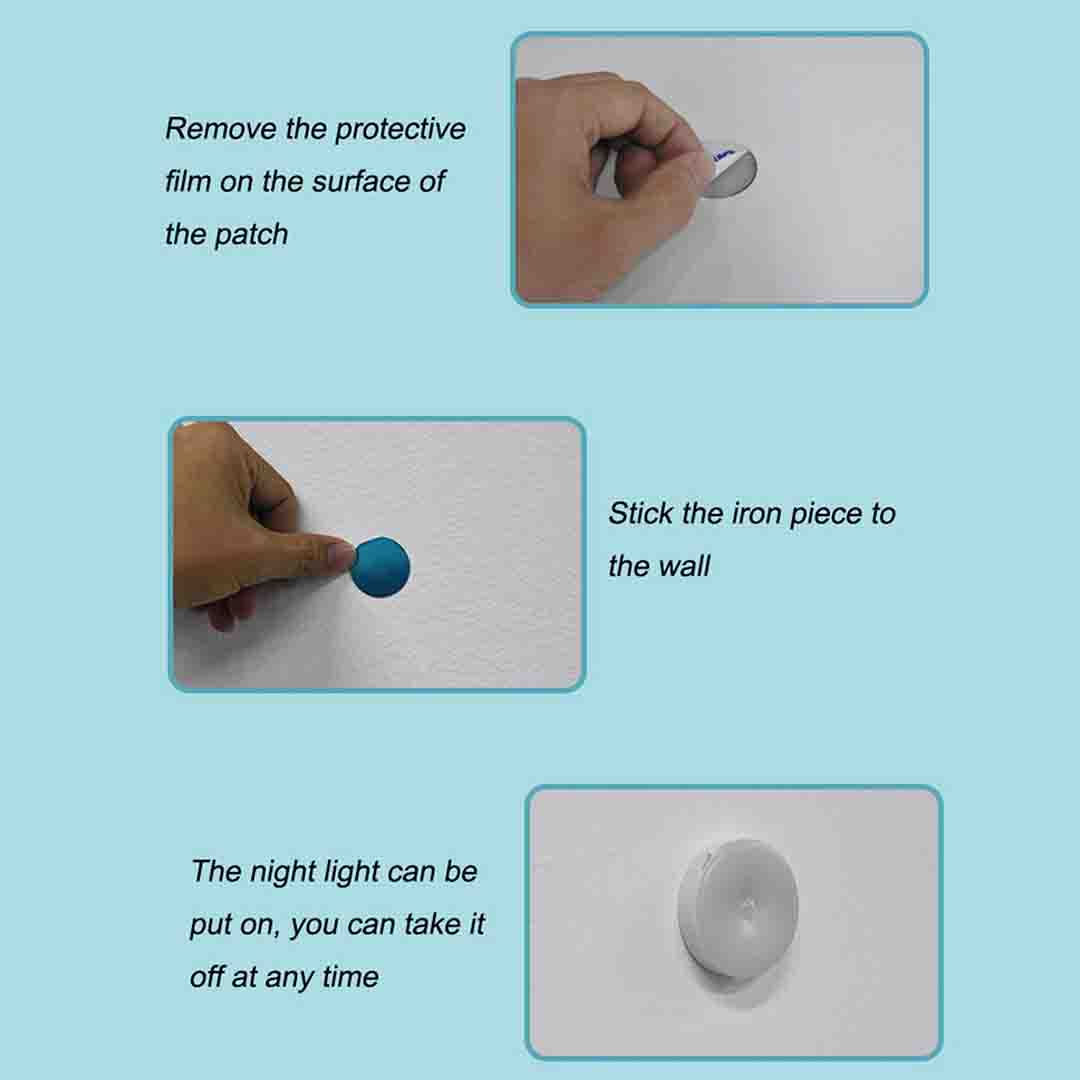 Remove the protective film on the surface of the patch

Stick the iron piece to the wall

The night light can be put on, you can take it off at any time